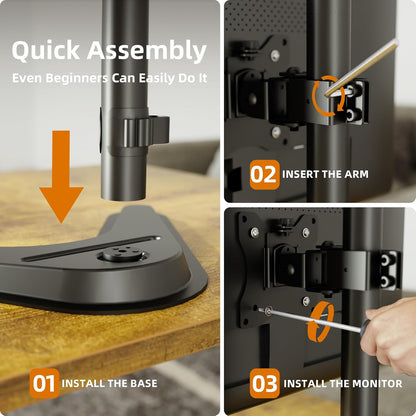 Quick Assembly
Even Beginners Can Easily Do It

01 INSTALL THE BASE

02 INSERT THE ARM

03 INSTALL THE MONITOR