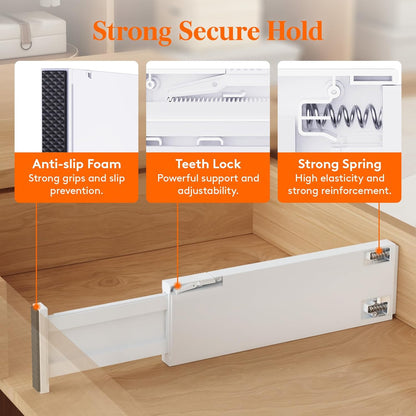 Strong Secure Hold

Anti-slip Foam
Strong grips and slip prevention.

Teeth Lock
Powerful support and adjustability.

Strong Spring
High elasticity and strong reinforcement.