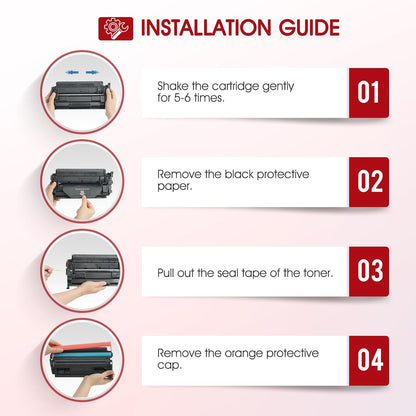 INSTALLATION GUIDE

Shake the cartridge gently for 5-6 times.

01

Remove the black protective paper.

02

Pull out the seal tape of the toner.

03

Remove the orange protective cap.

04