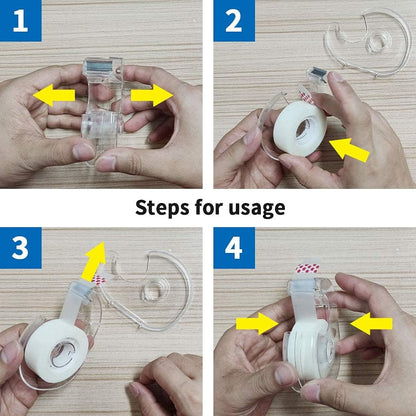 1

2

Steps for usage

3

4