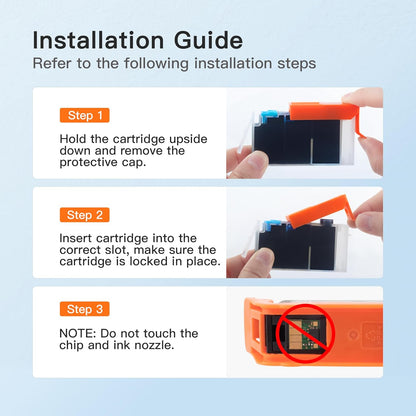 Installation Guide
Refer to the following installation steps

Step 1

Hold the cartridge upside down and remove the protective cap.

Step 2

Insert cartridge into the correct slot, make sure the cartridge is locked in place.

Step 3

NOTE: Do not touch the chip and ink nozzle.