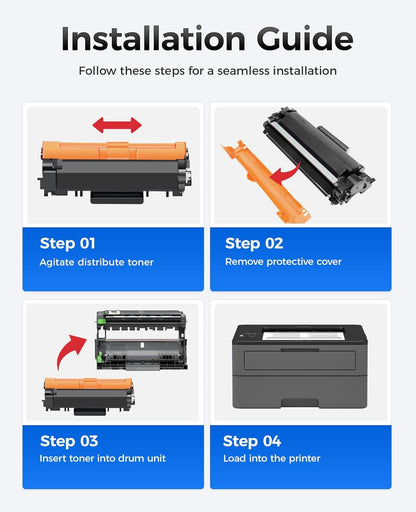 Installation Guide

Follow these steps for a seamless installation

Step 01
Agitate distribute toner

Step 02
Remove protective cover

Step 03
Insert toner into drum unit

Step 04
Load into the printer