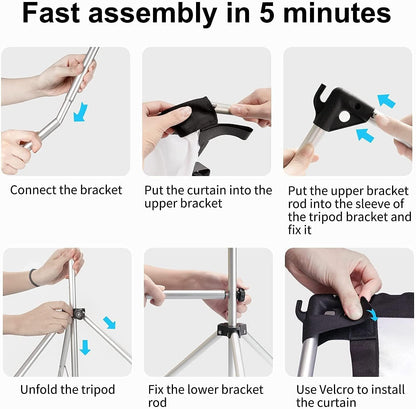 Fast assembly in 5 minutes

Connect the bracket

Put the curtain into the upper bracket

Put the upper bracket rod into the sleeve of the tripod bracket and fix it

Unfold the tripod

Fix the lower bracket rod

Use Velcro to install the curtain