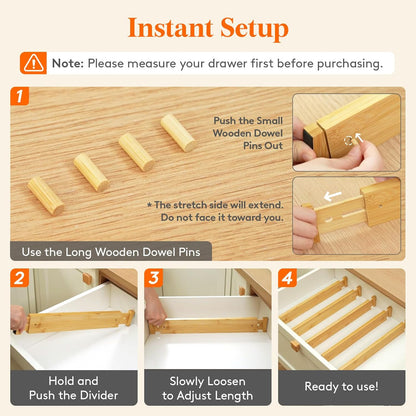 Instant Setup

Note: Please measure your drawer first before purchasing.

1

Push the Small Wooden Dowel Pins Out

* The stretch side will extend. Do not face it toward you.

Use the Long Wooden Dowel Pins

2

Hold and Push the Divider

3

Slowly Loosen to Adjust Length

4

Ready to use!