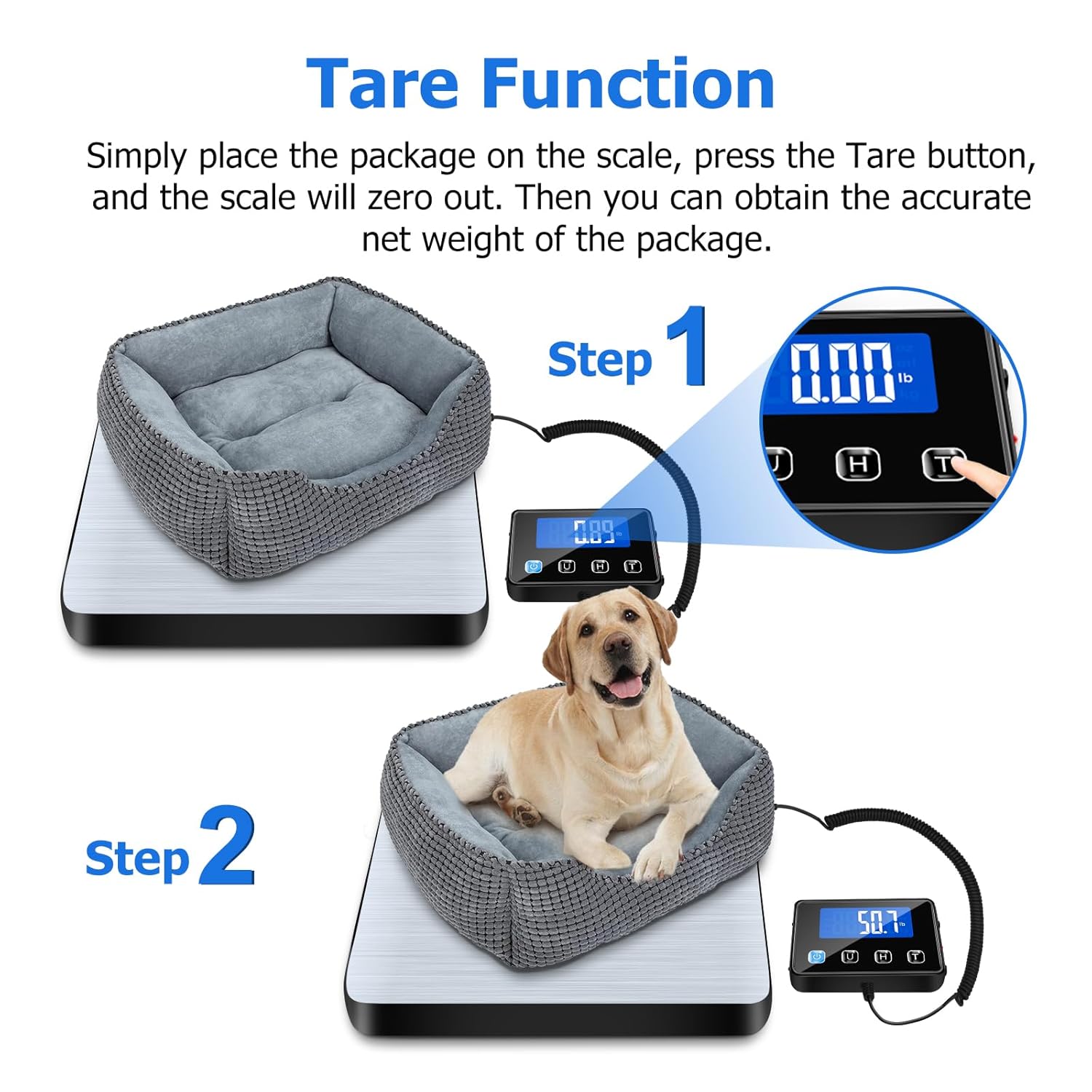 Tare Function

Simply place the package on the scale, press the Tare button, and the scale will zero out. Then you can obtain the accurate net weight of the package.

Step 1

0.00 lb

U H T

0.89 lb

U H T

Step 2

50.7 lb

U H T