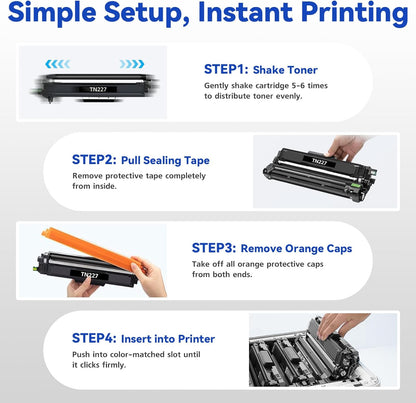 Simple Setup, Instant Printing

TN227

STEP1: Shake Toner
Gently shake cartridge 5-6 times to distribute toner evenly.

STEP2: Pull Sealing Tape
Remove protective tape completely from inside.

TN227

TN227

STEP3: Remove Orange Caps
Take off all orange protective caps from both ends.

STEP4: Insert into Printer
Push into color-matched slot until it clicks firmly.