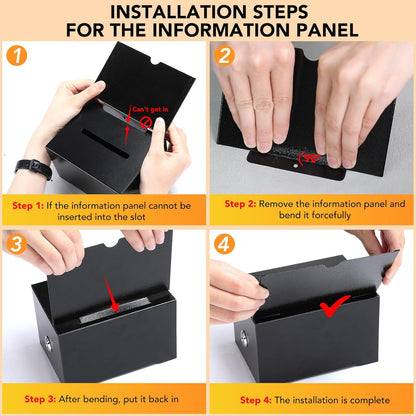 INSTALLATION STEPS
FOR THE INFORMATION PANEL

1

Can't get in

Step 1: If the information panel cannot be inserted into the slot

2

90°

Step 2: Remove the information panel and bend it forcefully

3

Step 3: After bending, put it back in

4

Step 4: The installation is complete