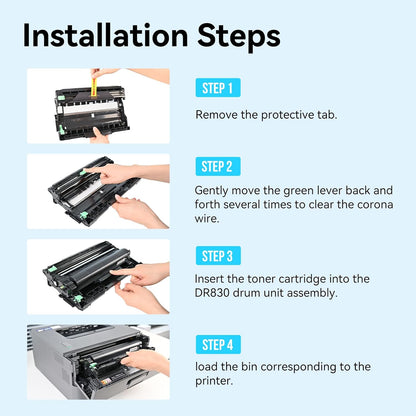 Installation Steps

STEP 1

Remove the protective tab.

STEP 2

Gently move the green lever back and forth several times to clear the corona wire.

STEP 3

Insert the toner cartridge into the DR830 drum unit assembly.

STEP 4

load the bin corresponding to the printer.