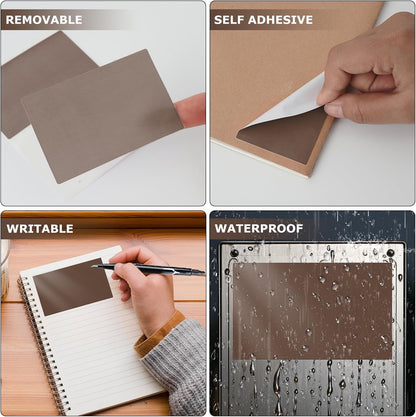 REMOVABLE

SELF ADHESIVE

WRITABLE

WATERPROOF