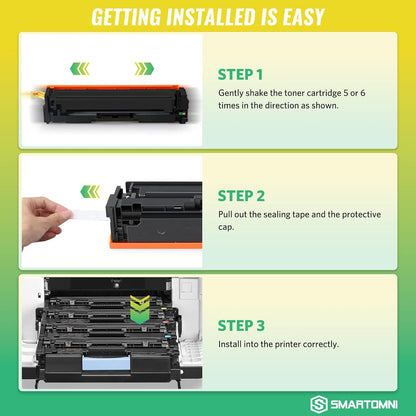 GETTING INSTALLED IS EASY

STEP 1

Gently shake the toner cartridge 5 or 6 times in the direction as shown.

STEP 2

Pull out the sealing tape and the protective cap.

STEP 3

Install into the printer correctly.

SMARTOMNI