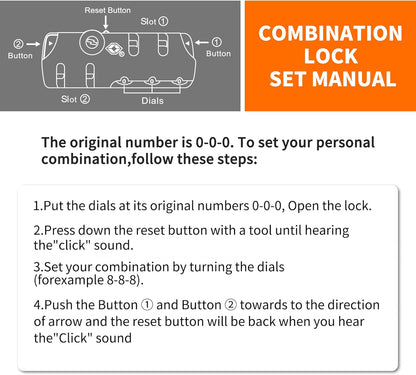 Reset Button

Slot ①

② Button

① Button

Slot ②

Dials

COMBINATION LOCK SET MANUAL

The original number is 0-0-0. To set your personal combination,follow these steps:

1.Put the dials at its original numbers 0-0-0, Open the lock.

2.Press down the reset button with a tool until hearing the"click" sound.

3.Set your combination by turning the dials (forexample 8-8-8).

4.Push the Button ① and Button ② towards to the direction of arrow and the reset button will be back when you hear the"Click" sound