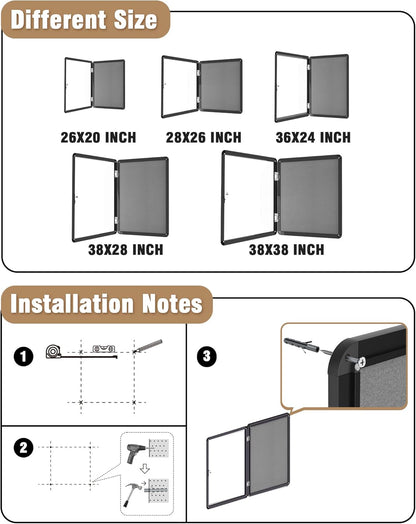 Different Size

26X20 INCH

28X26 INCH

36X24 INCH

38X28 INCH

38X38 INCH

Installation Notes

1

2

3