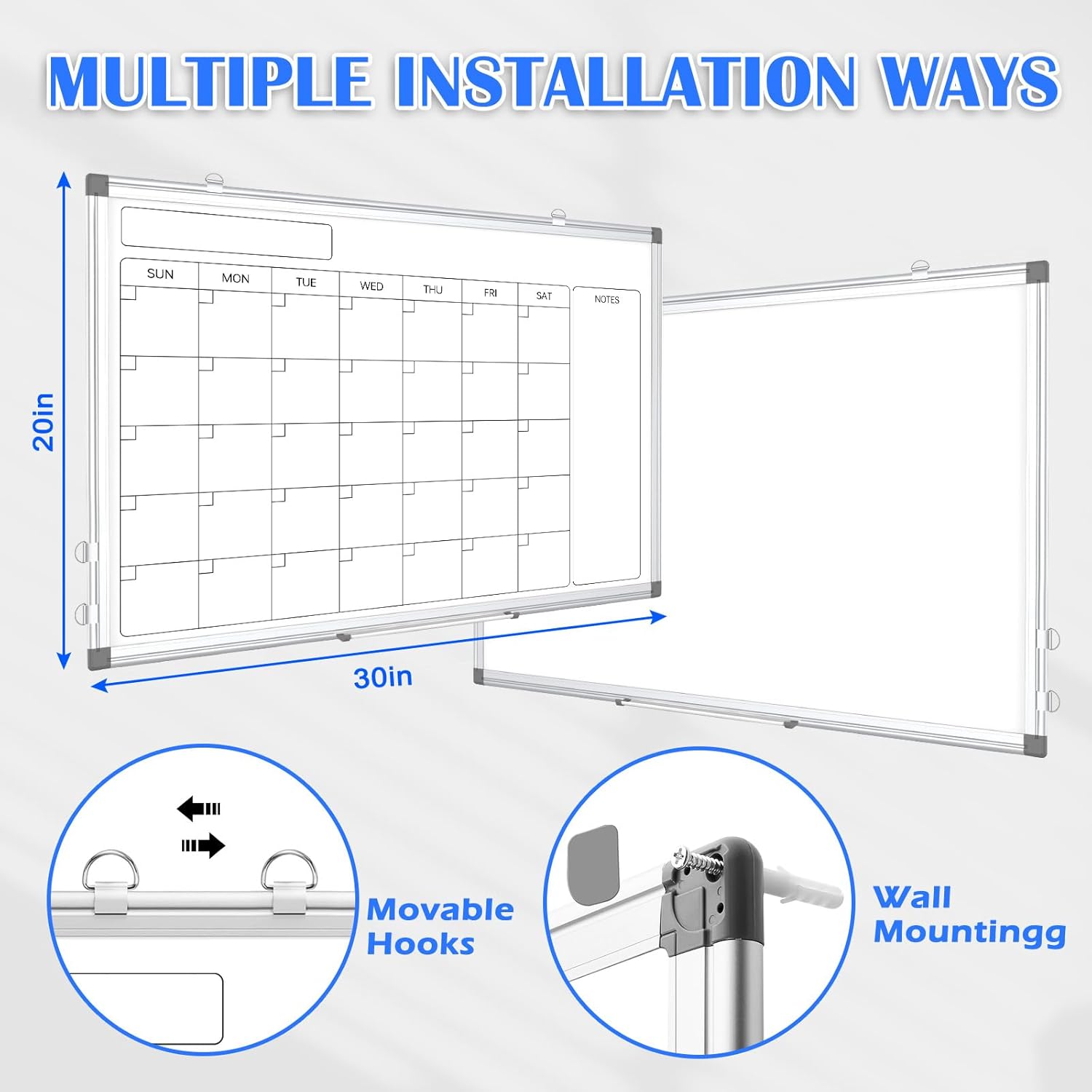 MULTIPLE INSTALLATION WAYS

20in

SUN MON TUE WED THU FRI SAT NOTES

30in

Movable Hooks

Wall Mountingg