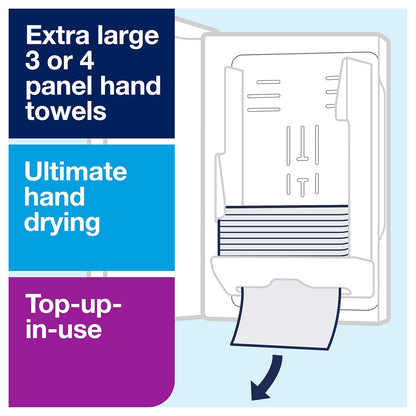 Extra large 3 or 4 panel hand towels

Ultimate hand drying

Top-up-in-use