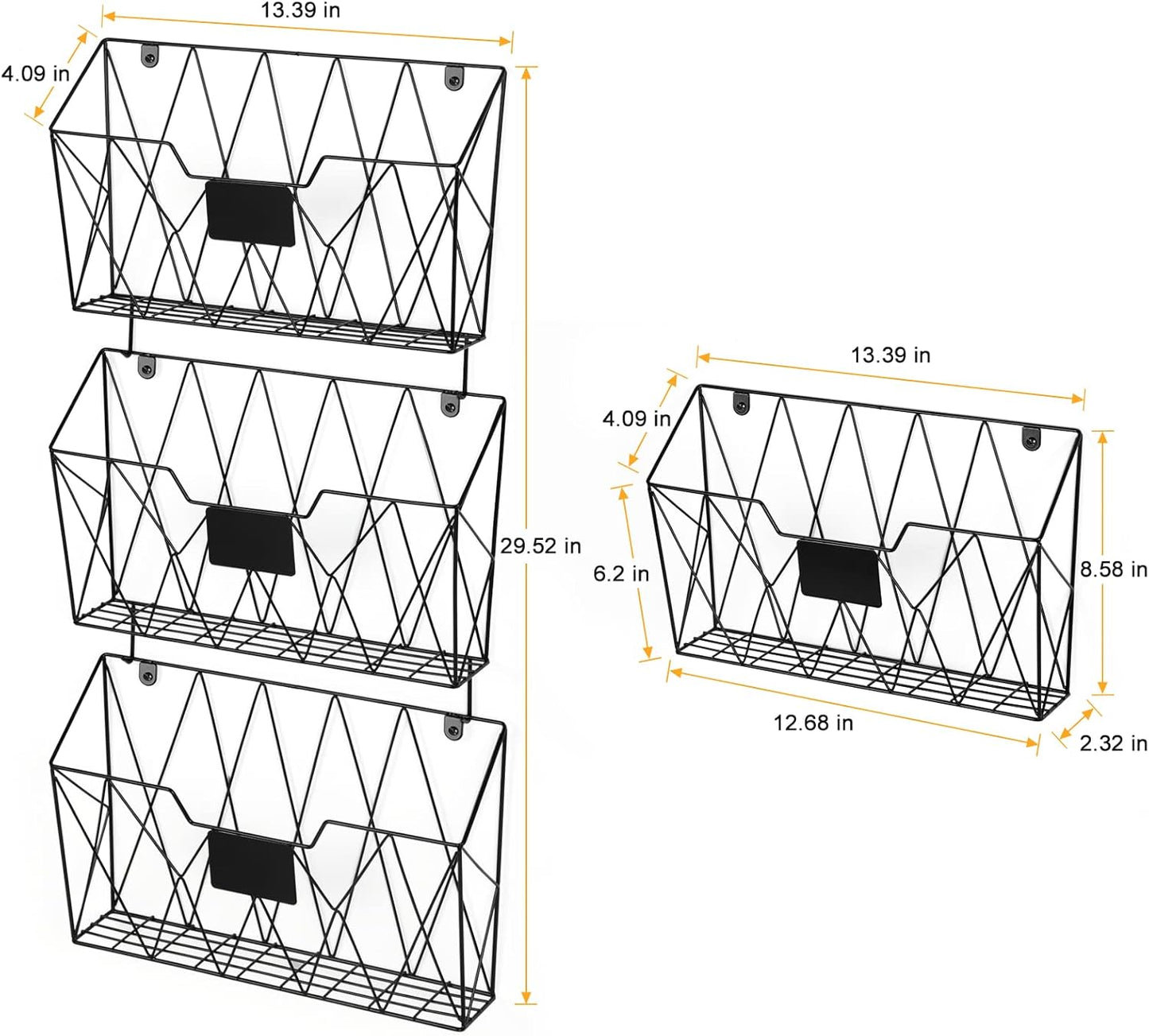 13.39 in
4.09 in
29.52 in

13.39 in
4.09 in
6.2 in
8.58 in
12.68 in
2.32 in