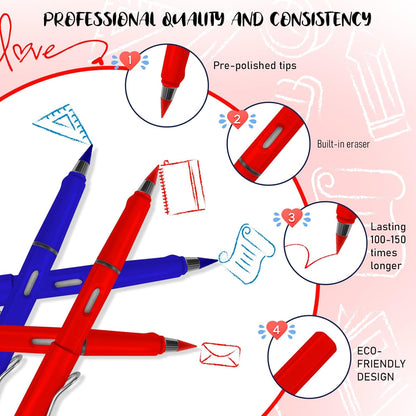 PROFESSIONAL QUALITY AND CONSISTENCY

love

1

Pre-polished tips

2

Built-in eraser

3

Lasting 100-150 times longer

4

ECO-FRIENDLY DESIGN