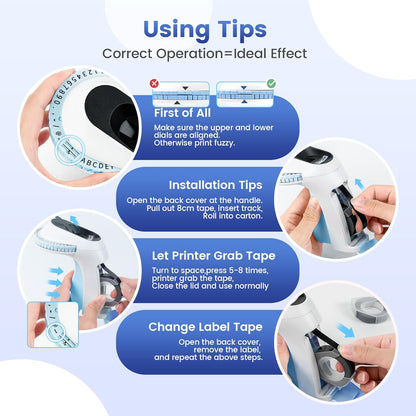 Using Tips

Correct Operation=Ideal Effect

1234567890

ABCDE

First of All

Make sure the upper and lower dials are aligned. Otherwise print fuzzy.

Installation Tips

Open the back cover at the handle. Pull out 8cm tape, insert track, Roll into carton.

Let Printer Grab Tape

Turn to space,press 5-8 times, printer grab the tape, Close the lid and use normally

Change Label Tape

Open the back cover, remove the label, and repeat the above steps.