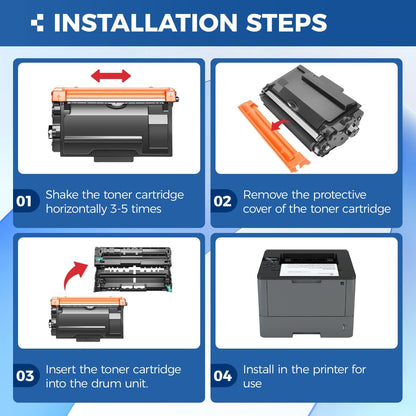 INSTALLATION STEPS

01 Shake the toner cartridge horizontally 3-5 times

02 Remove the protective cover of the toner cartridge

03 Insert the toner cartridge into the drum unit.

04 Install in the printer for use