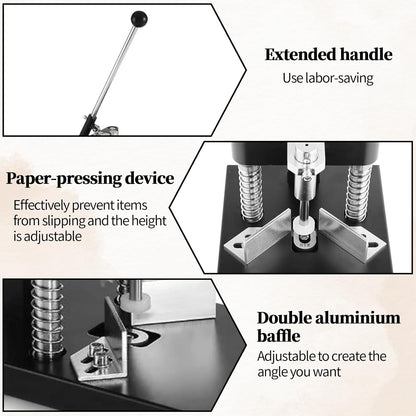 Extended handle
Use labor-saving

Paper-pressing device
Effectively prevent items from slipping and the height is adjustable

Double aluminium baffle
Adjustable to create the angle you want