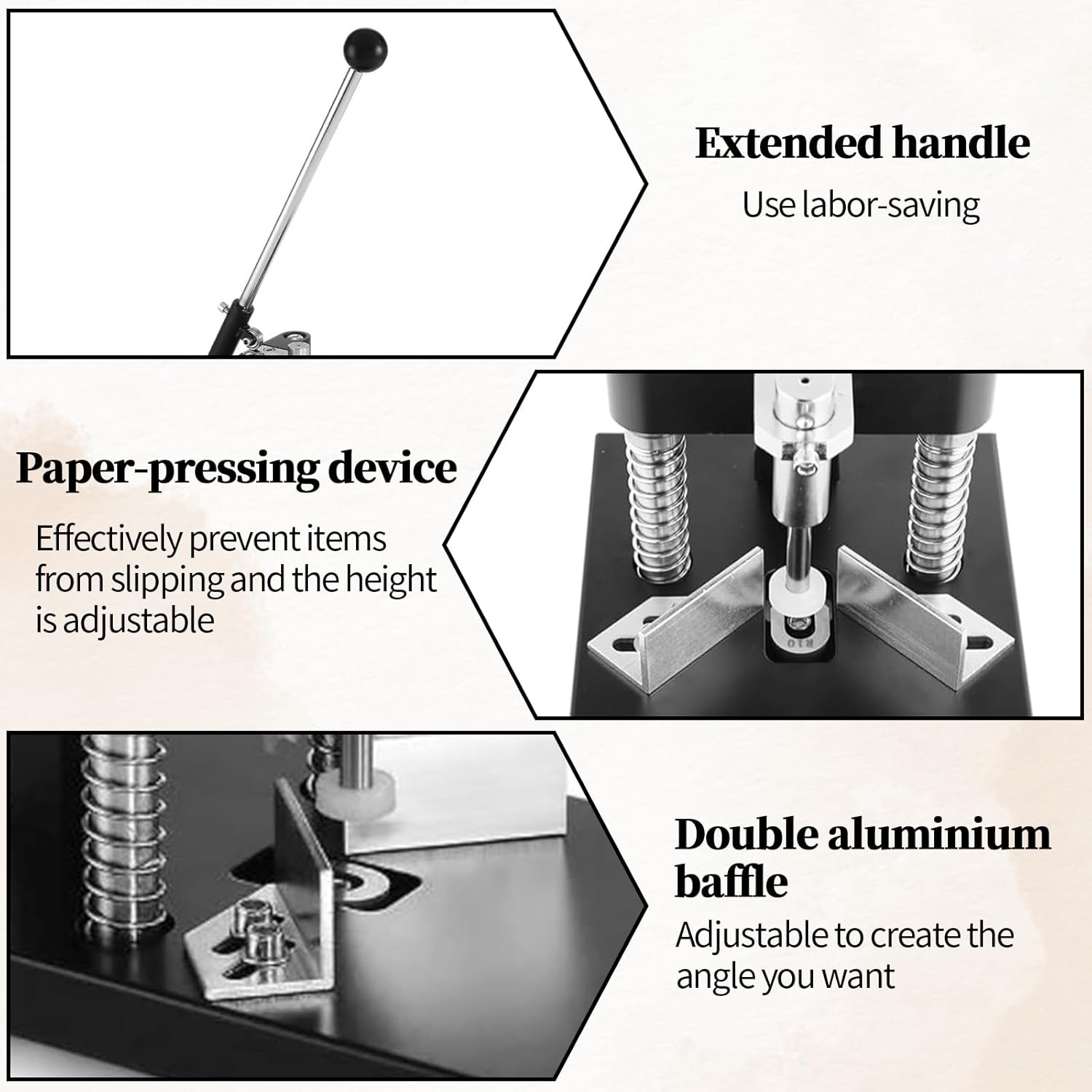 Extended handle

Use labor-saving

Paper-pressing device

Effectively prevent items from slipping and the height is adjustable

R10

Double aluminium baffle

Adjustable to create the angle you want