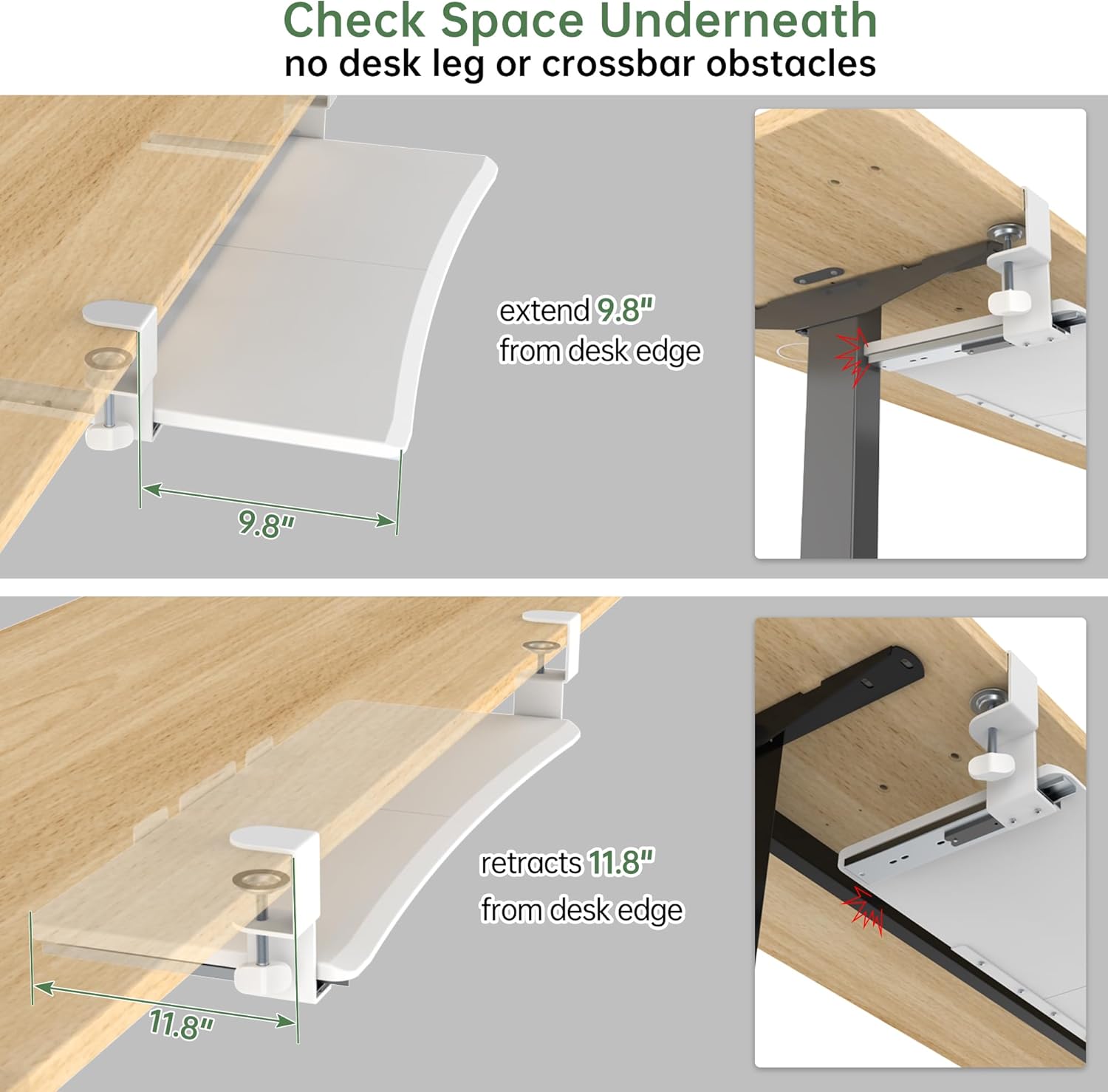 Check Space Underneath
no desk leg or crossbar obstacles

extend 9.8"
from desk edge

9.8"

retracts 11.8"
from desk edge

11.8"