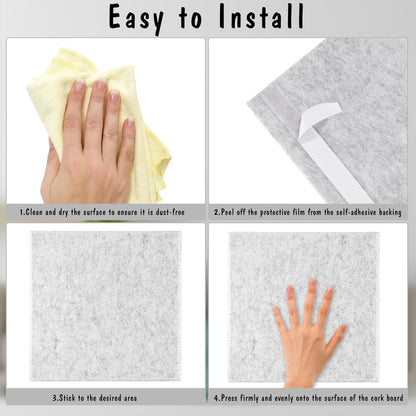 Easy to Install

1.Clean and dry the surface to ensure it is dust-free

2.Peel off the protective film from the self-adhesive backing

3.Stick to the desired area

4.Press firmly and evenly onto the surface of the cork board