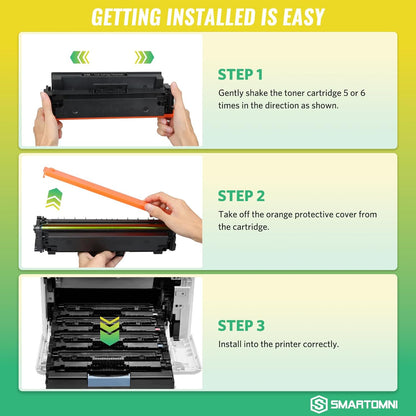 GETTING INSTALLED IS EASY

STEP 1

Gently shake the toner cartridge 5 or 6 times in the direction as shown.

STEP 2

Take off the orange protective cover from the cartridge.

STEP 3

Install into the printer correctly.

SMARTOMNI