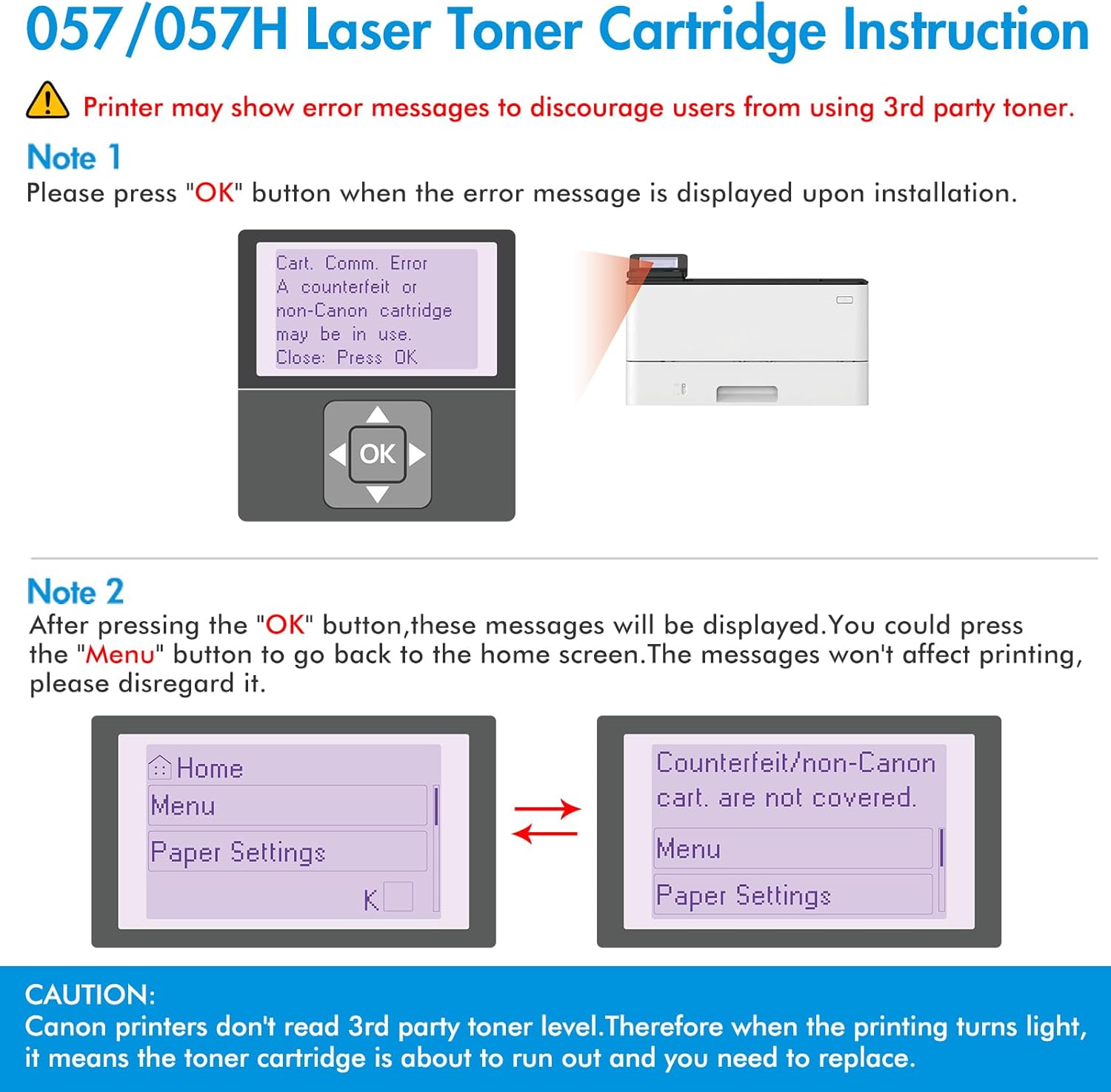 057/057H Laser Toner Cartridge Instruction

Printer may show error messages to discourage users from using 3rd party toner.

Note 1
Please press "OK" button when the error message is displayed upon installation.

Cart. Comm. Error
A counterfeit or non-Canon cartridge may be in use.
Close: Press OK

OK

Note 2
After pressing the "OK" button,these messages will be displayed.You could press the "Menu" button to go back to the home screen.The messages won't affect printing, please disregard it.

Home
Menu
Paper Settings
K

Counterfeit/non-Canon cart. are not covered.
Menu
Paper Settings

CAUTION:
Canon printers don't read 3rd party toner level.Therefore when the printing turns light, it means the toner cartridge is about to run out and you need to replace.