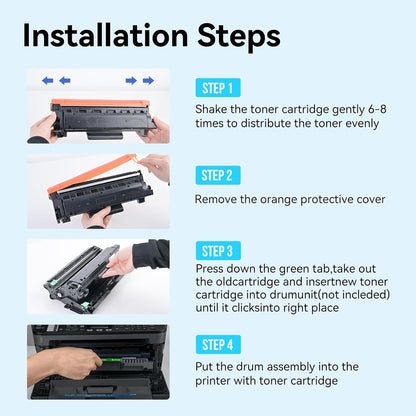 Installation Steps

STEP 1

Shake the toner cartridge gently 6-8 times to distribute the toner evenly

STEP 2

Remove the orange protective cover

STEP 3

Press down the green tab,take out the oldcartridge and insertnew toner cartridge into drumunit(not incleded) until it clicksinto right place

STEP 4

Put the drum assembly into the printer with toner cartridge