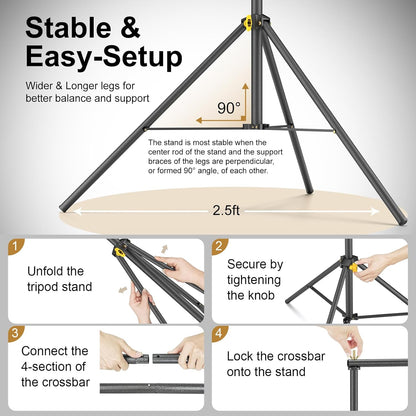 Stable & Easy-Setup

Wider & Longer legs for better balance and support

90°

The stand is most stable when the center rod of the stand and the support braces of the legs are perpendicular, or formed 90° angle, of each other.

2.5ft

1

Unfold the tripod stand

2

Secure by tightening the knob

3

Connect the 4-section of the crossbar

4

Lock the crossbar onto the stand