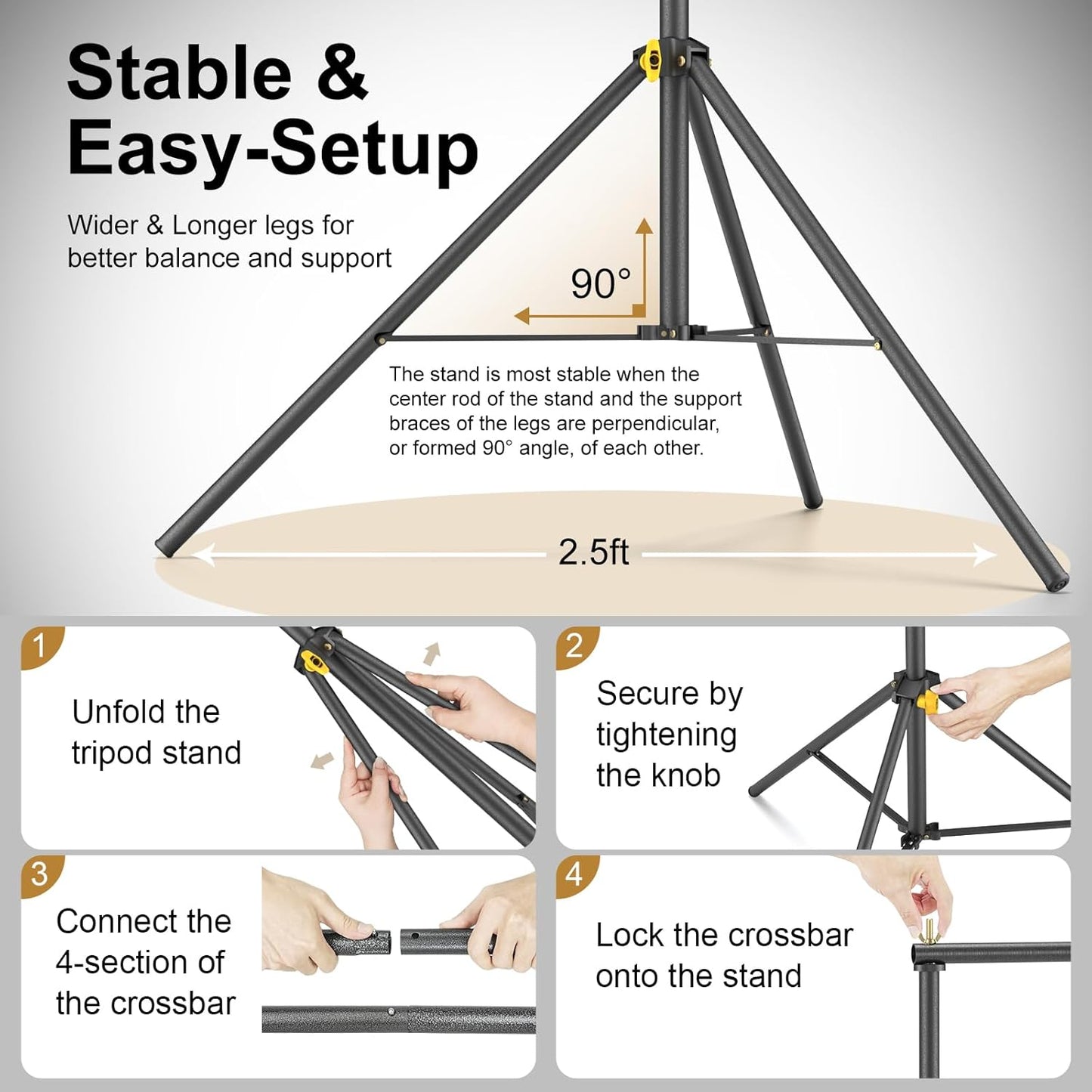 Stable & Easy-Setup

Wider & Longer legs for better balance and support

90°

The stand is most stable when the center rod of the stand and the support braces of the legs are perpendicular, or formed 90° angle, of each other.

2.5ft

1

Unfold the tripod stand

2

Secure by tightening the knob

3

Connect the 4-section of the crossbar

4

Lock the crossbar onto the stand