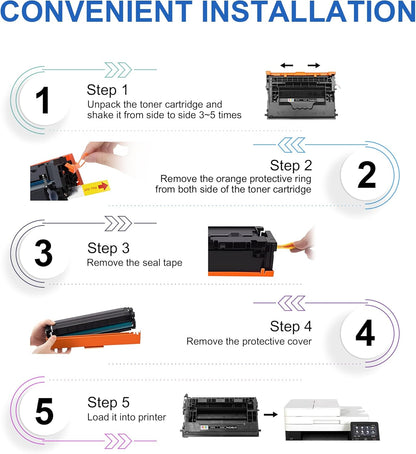 CONVENIENT INSTALLATION

1

Step 1
Unpack the toner cartridge and shake it from side to side 3~5 times

Step 2
Remove the orange protective ring from both side of the toner cartridge

2

3

Step 3
Remove the seal tape

Step 4
Remove the protective cover

4

5

Step 5
Load it into printer