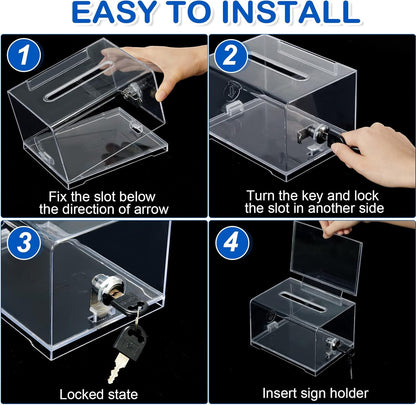 EASY TO INSTALL

1

Fix the slot below the direction of arrow

2

Turn the key and lock the slot in another side

3

Locked state

4

Insert sign holder