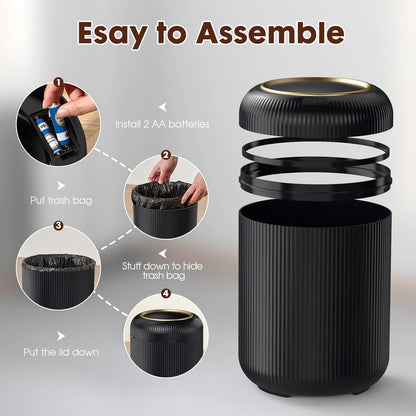 Esay to Assemble

1

Install 2 AA batteries

2

Put trash bag

3

Stuff down to hide trash bag

4

Put the lid down