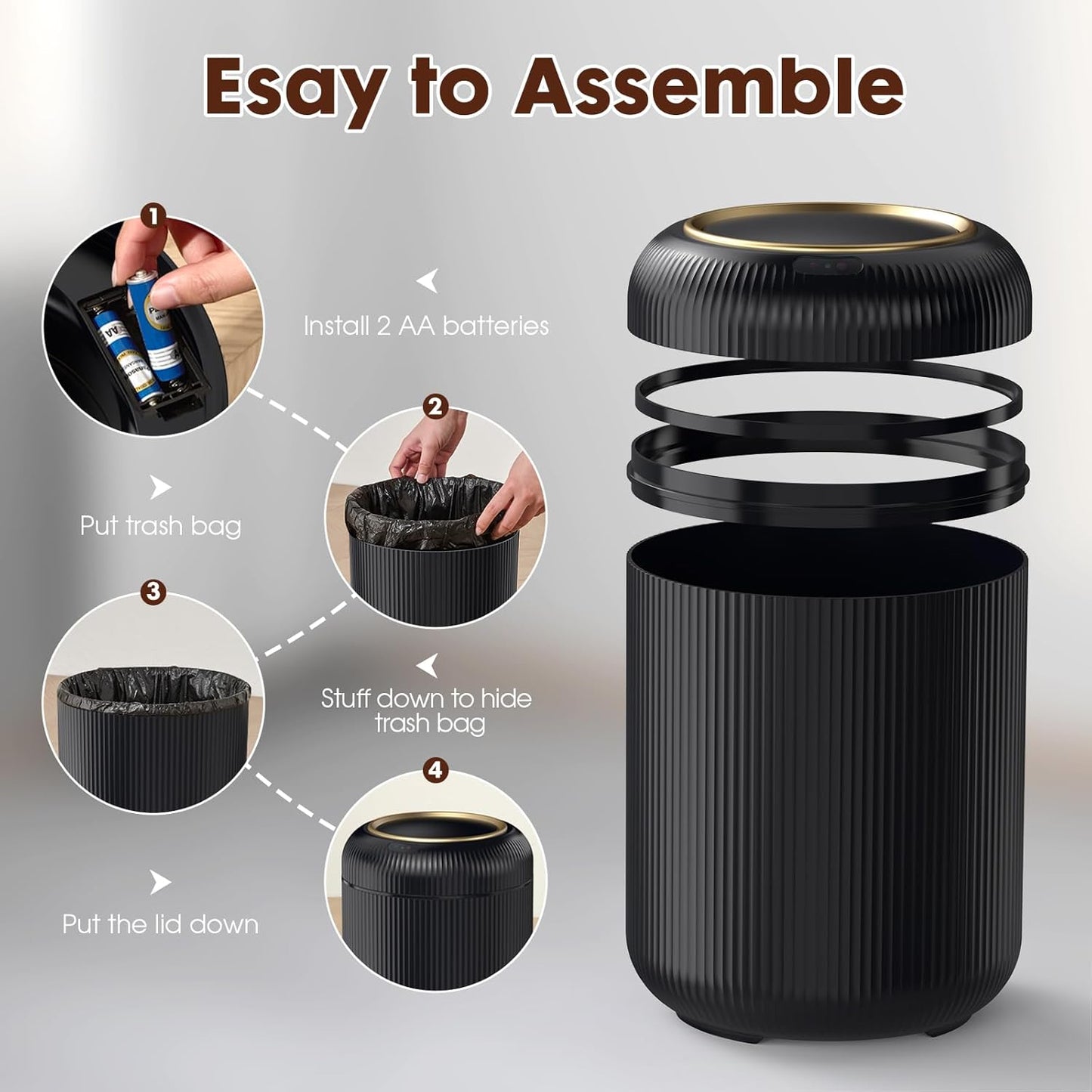 Esay to Assemble

1

Install 2 AA batteries

2

Put trash bag

3

Stuff down to hide trash bag

4

Put the lid down