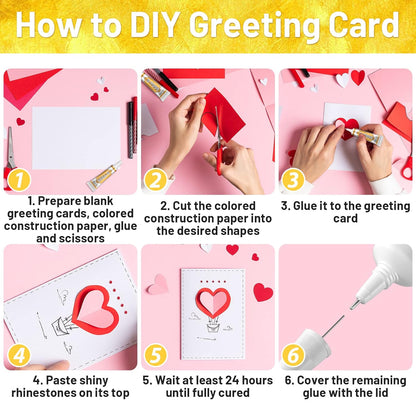 How to DIY Greeting Card

1

1. Prepare blank greeting cards, colored construction paper, glue and scissors

2

2. Cut the colored construction paper into the desired shapes

3

3. Glue it to the greeting card

4

4. Paste shiny rhinestones on its top

5

5. Wait at least 24 hours until fully cured

6

6. Cover the remaining glue with the lid