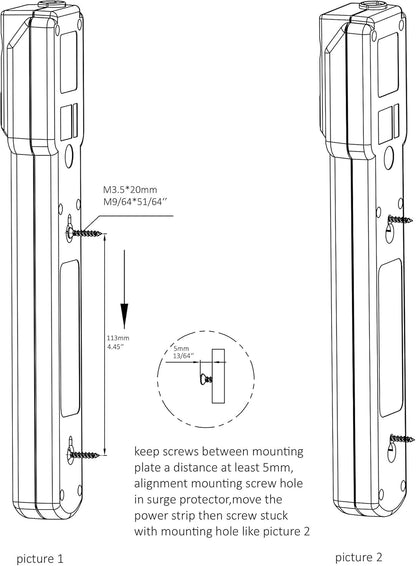 M3.5*20mm
M9/64*51/64''

113mm
4.45''

5mm
13/64''

keep screws between mounting plate a distance at least 5mm, alignment mounting screw hole in surge protector,move the power strip then screw stuck with mounting hole like picture 2

picture 1

picture 2