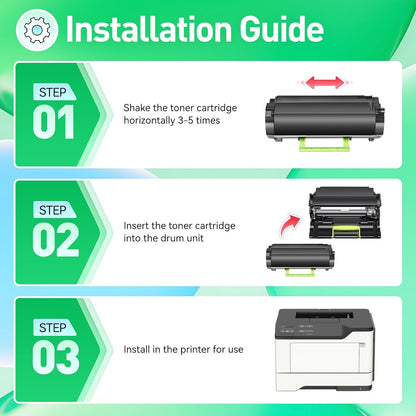 Installation Guide

STEP
01

Shake the toner cartridge horizontally 3-5 times

STEP
02

Insert the toner cartridge into the drum unit

STEP
03

Install in the printer for use