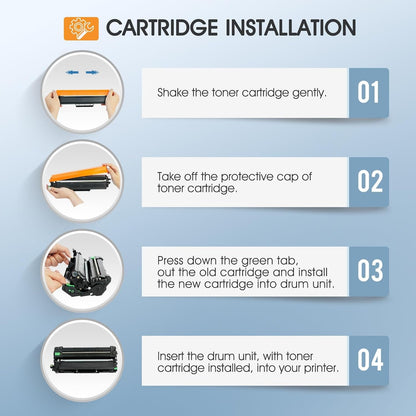 CARTRIDGE INSTALLATION

Shake the toner cartridge gently.

01

Take off the protective cap of toner cartridge.

02

Press down the green tab, out the old cartridge and install the new cartridge into drum unit.

03

Insert the drum unit, with toner cartridge installed, into your printer.

04