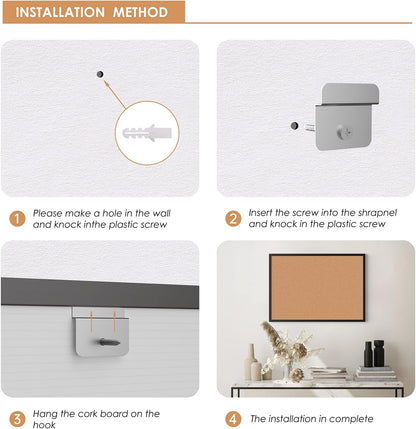 INSTALLATION METHOD

1 Please make a hole in the wall and knock inthe plastic screw

2 Insert the screw into the shrapnel and knock in the plastic screw

3 Hang the cork board on the hook

4 The installation in complete