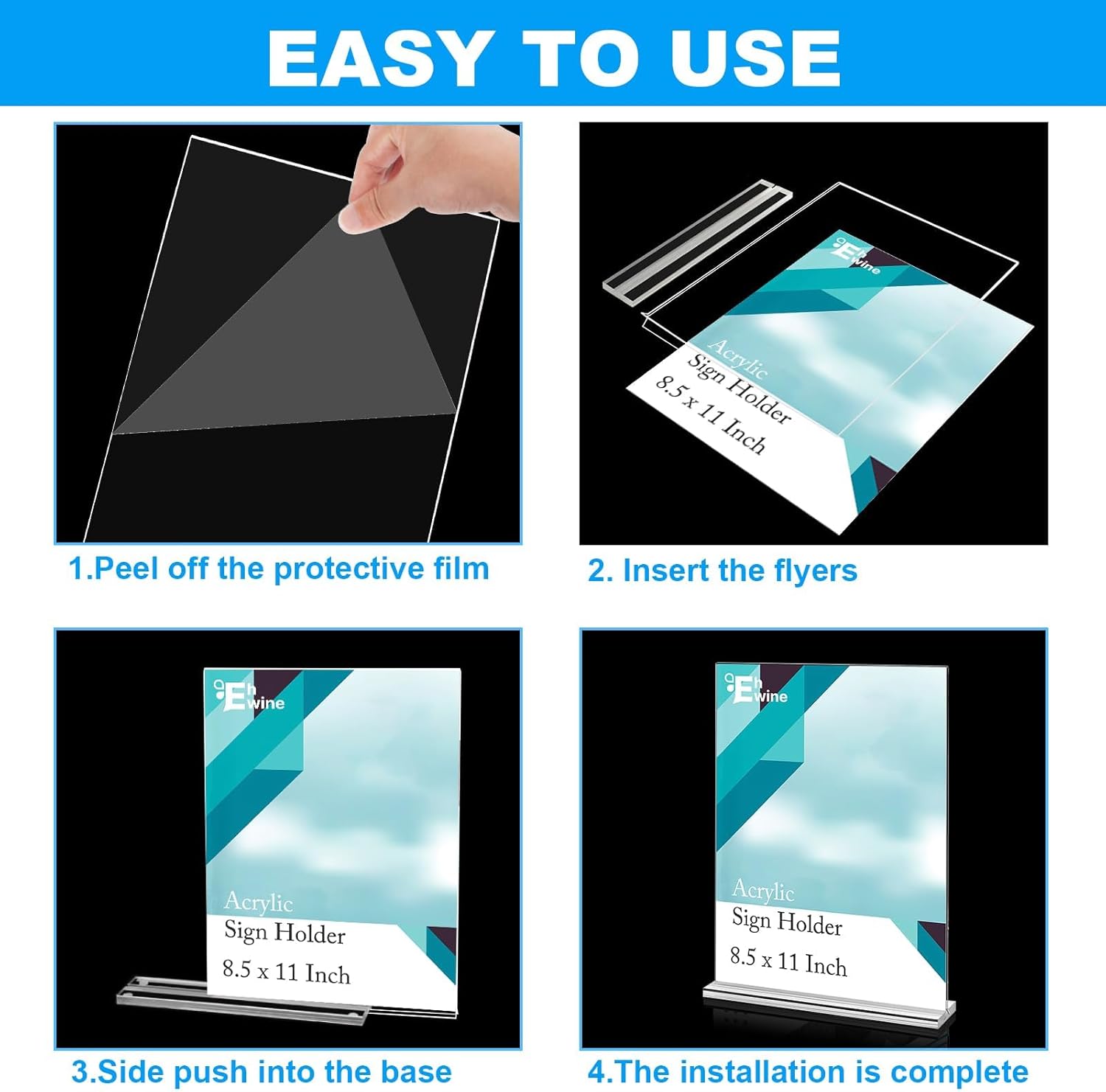 EASY TO USE

1.Peel off the protective film

Eh wine

Acrylic Sign Holder 8.5 x 11 Inch

2. Insert the flyers

Eh wine

Acrylic Sign Holder 8.5 x 11 Inch

3.Side push into the base

Eh wine

Acrylic Sign Holder 8.5 x 11 Inch

4.The installation is complete