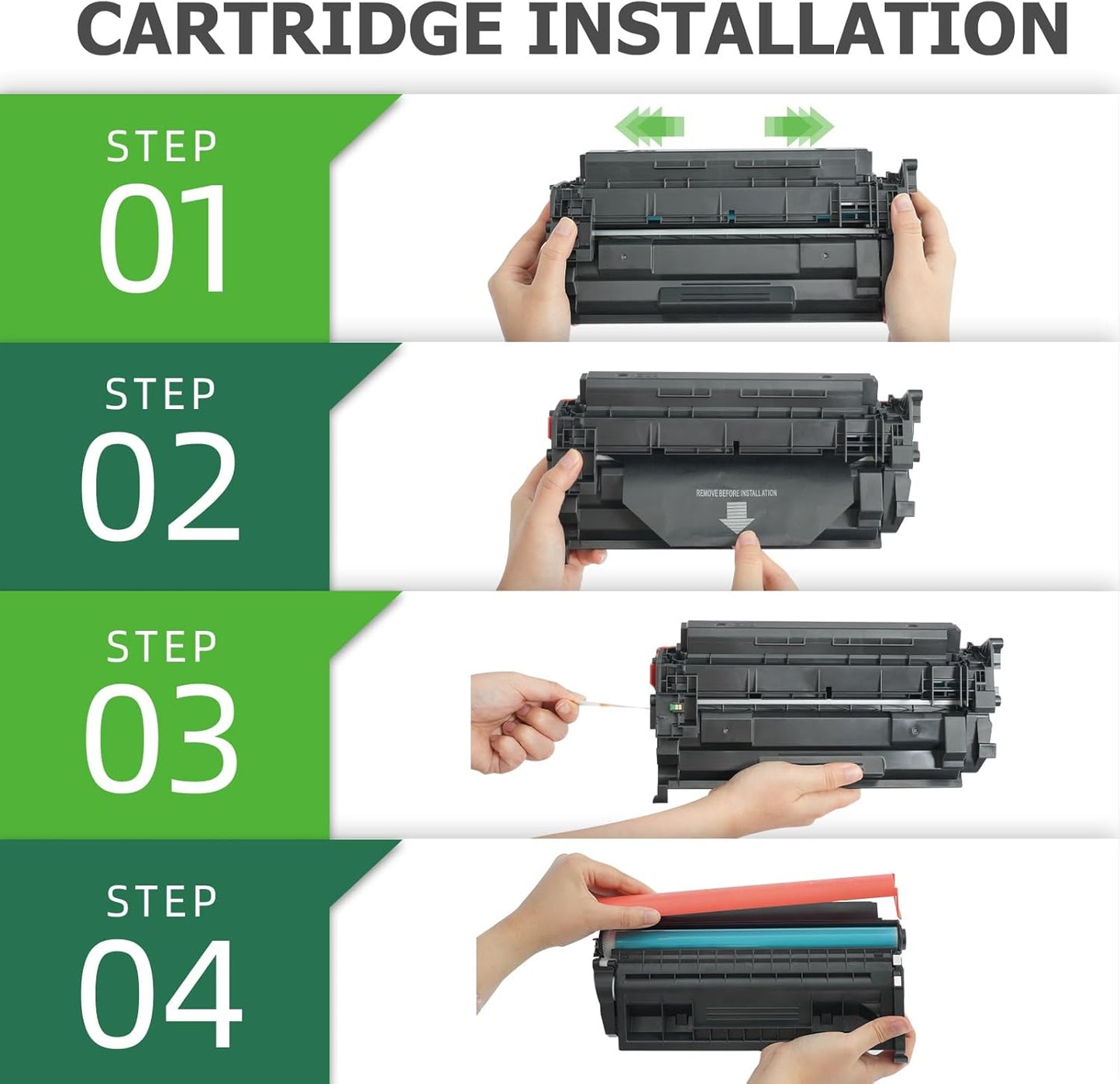 CARTRIDGE INSTALLATION

STEP
01

STEP
02

REMOVE BEFORE INSTALLATION

STEP
03

STEP
04