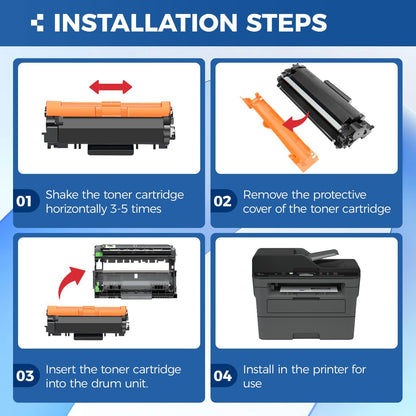 INSTALLATION STEPS

01 Shake the toner cartridge horizontally 3-5 times

02 Remove the protective cover of the toner cartridge

03 Insert the toner cartridge into the drum unit.

04 Install in the printer for use