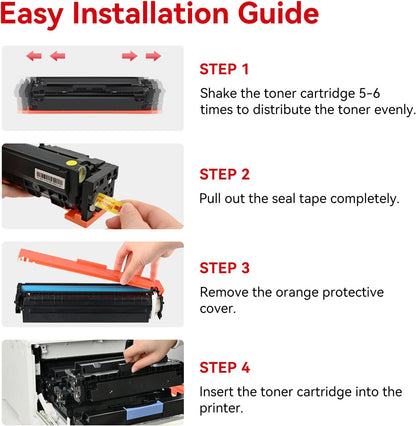 Easy Installation Guide

STEP 1
Shake the toner cartridge 5-6 times to distribute the toner evenly.

STEP 2
Pull out the seal tape completely.

STEP 3
Remove the orange protective cover.

STEP 4
Insert the toner cartridge into the printer.