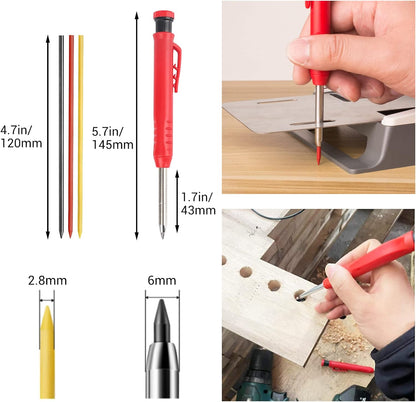 4.7in/
120mm

5.7in/
145mm

1.7in/
43mm

2.8mm

6mm