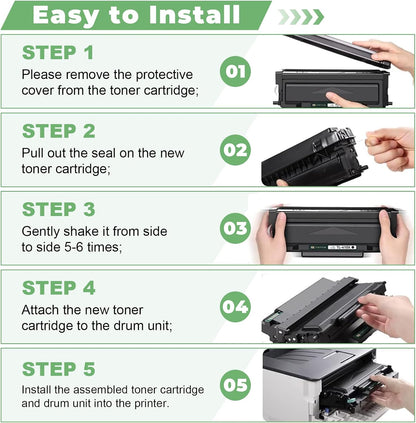 Easy to Install

STEP 1
Please remove the protective cover from the toner cartridge;
01

STEP 2
Pull out the seal on the new toner cartridge;
02

STEP 3
Gently shake it from side to side 5-6 times;
03

STEP 4
Attach the new toner cartridge to the drum unit;
04

STEP 5
Install the assembled toner cartridge and drum unit into the printer.
05