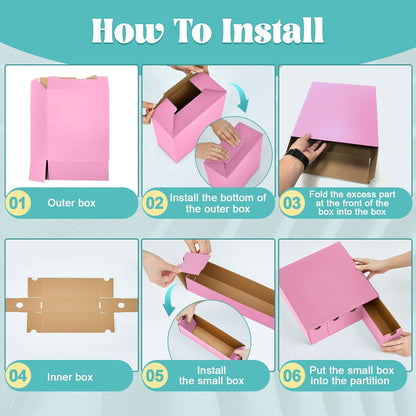 How To Install

01 Outer box

02 Install the bottom of the outer box

03 Fold the excess part at the front of the box into the box

04 Inner box

05 Install the small box

06 Put the small box into the partition