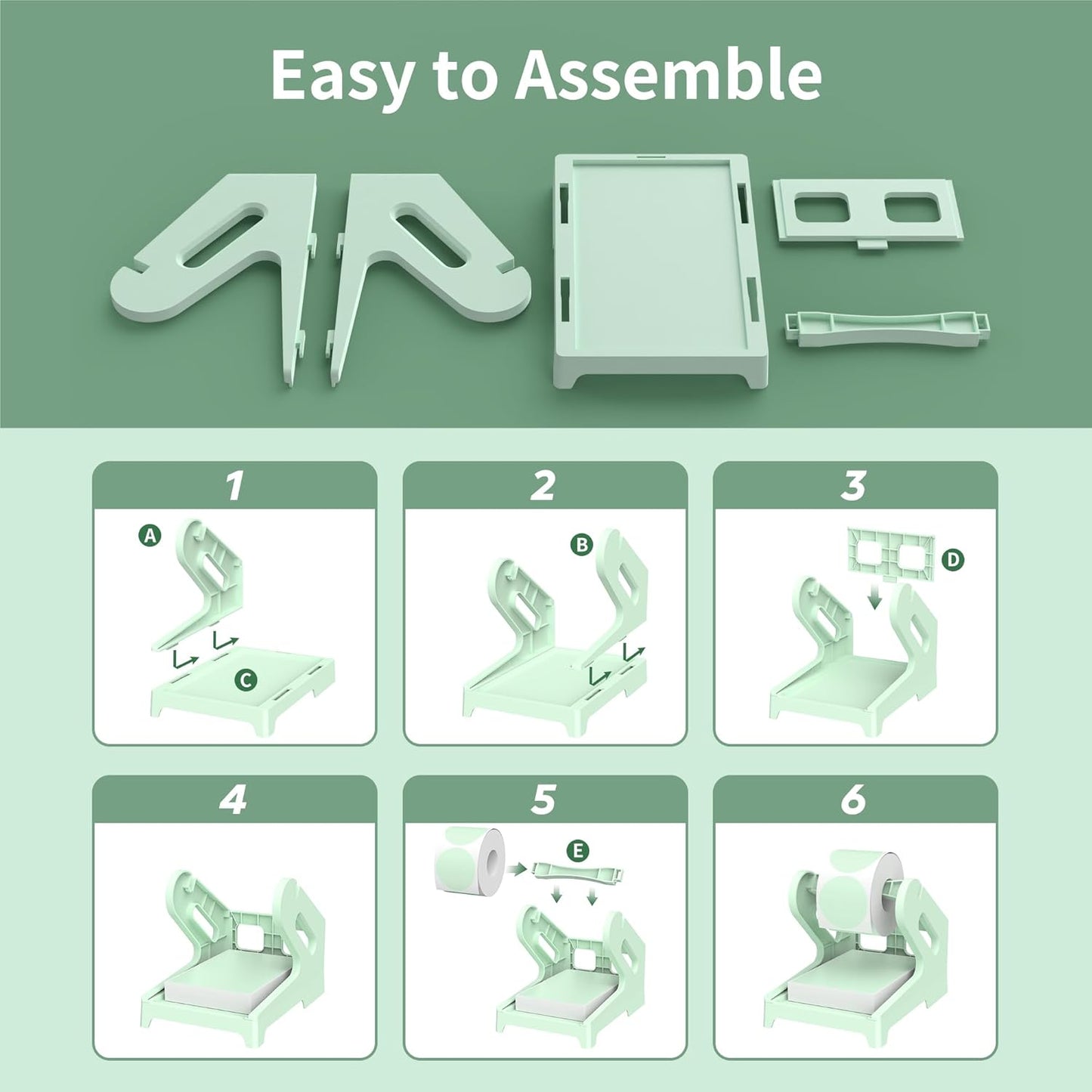 Easy to Assemble

1

A

C

2

B

3

D

4

5

E

6