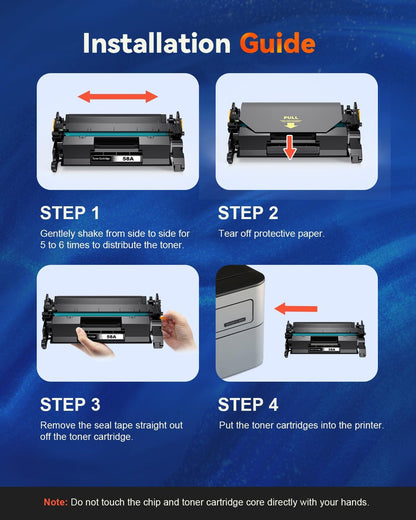 Installation Guide

Toner Cartridge 58A

PULL

STEP 1

Gentlely shake from side to side for 5 to 6 times to distribute the toner.

STEP 2

Tear off protective paper.

58A

58A

STEP 3

Remove the seal tape straight out off the toner cartridge.

STEP 4

Put the toner cartridges into the printer.

Note: Do not touch the chip and toner cartridge core directly with your hands.