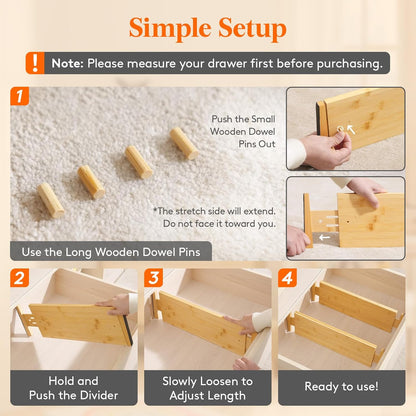 Simple Setup

! Note: Please measure your drawer first before purchasing.

1

Push the Small Wooden Dowel Pins Out

*The stretch side will extend. Do not face it toward you.

Use the Long Wooden Dowel Pins

2

Hold and Push the Divider

3

Slowly Loosen to Adjust Length

4

Ready to use!